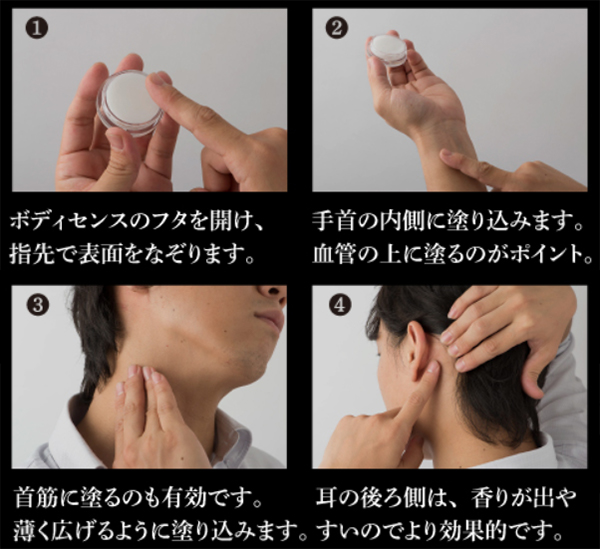 ❶

ボディセンスのフタを開け、指先で表面をなぞります。

❷

手首の内側に塗り込みます。血管の上に塗るのがポイント。

❸

首筋に塗るのも有効です。薄く広げるように塗り込みます。

❹

耳の後ろ側は、香りが出やすいのでより効果的です。